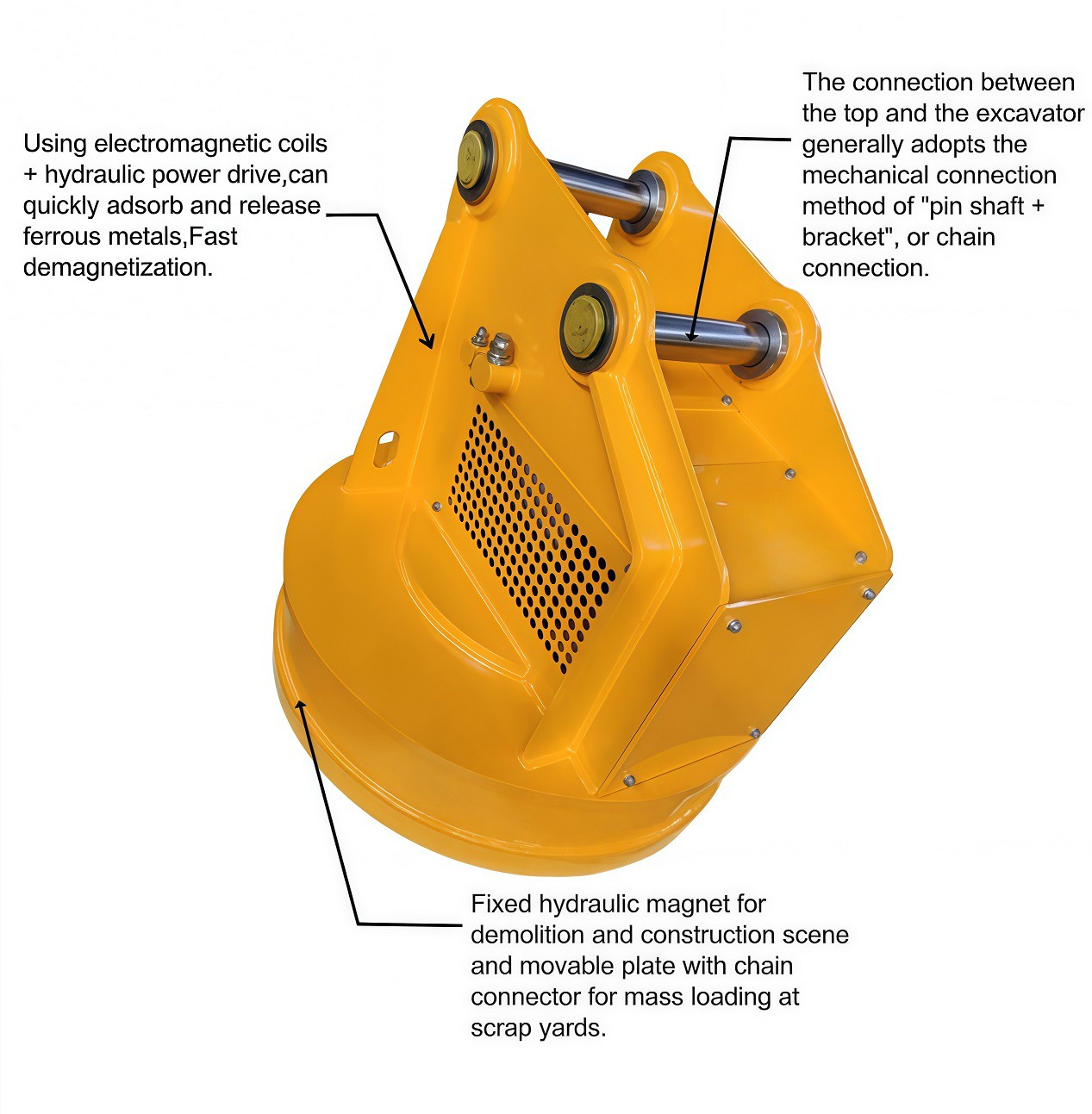 Using electromagnetic coils + hydraulic power drive,can quickly adsorb and release ferrous metals,Fast demagnetization.

The connection between the top and the excavator generally adopts the mechanical connection method of "pin shaft + bracket", or chain connection.

Fixed hydraulic magnet for demolition and construction scene and movable plate with chain connector for mass loading at scrap yards.